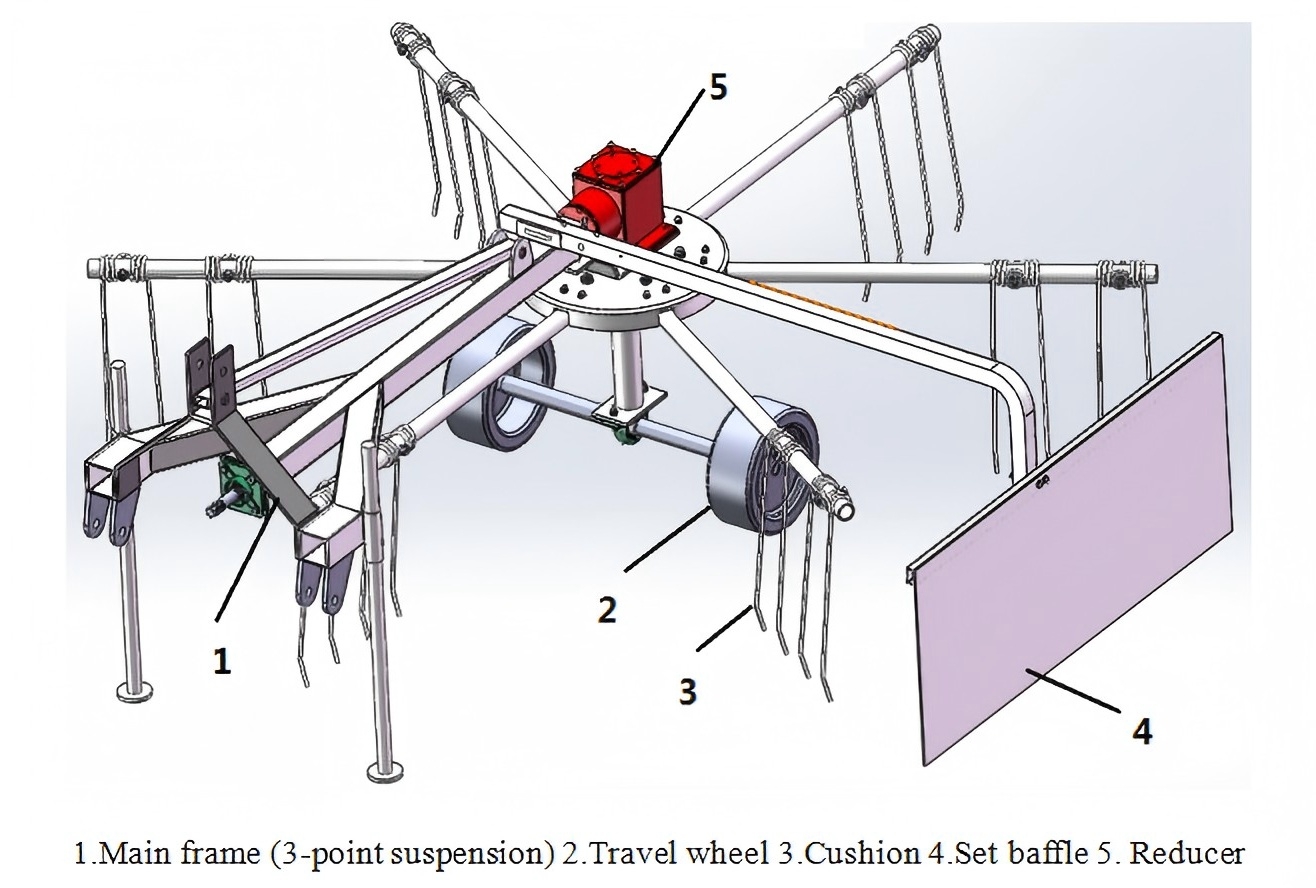 5

1

2

3

4

1.Main frame (3-point suspension) 2.Travel wheel 3.Cushion 4.Set baffle 5. Reducer